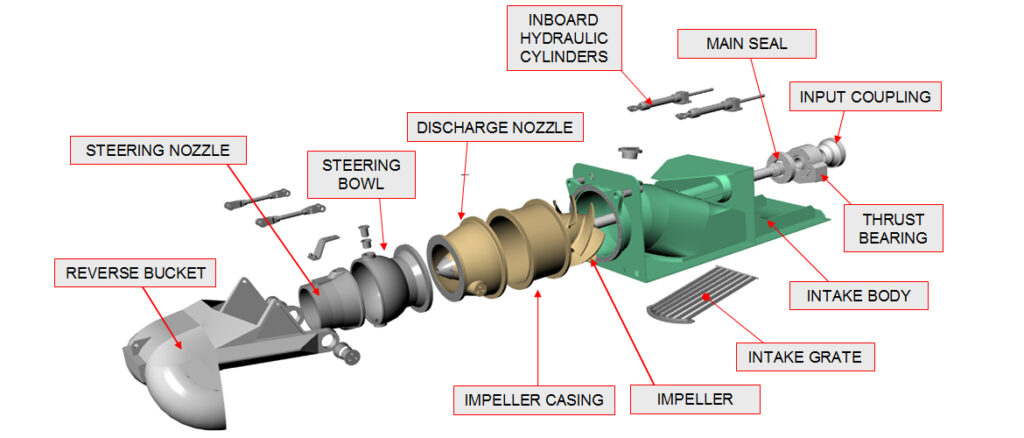 INBOARD HYDRAULIC CYLINDERS

MAIN SEAL

INPUT COUPLING

DISCHARGE NOZZLE

STEERING NOZZLE

STEERING BOWL

THRUST BEARING

REVERSE BUCKET

INTAKE BODY

INTAKE GRATE

IMPELLER CASING

IMPELLER